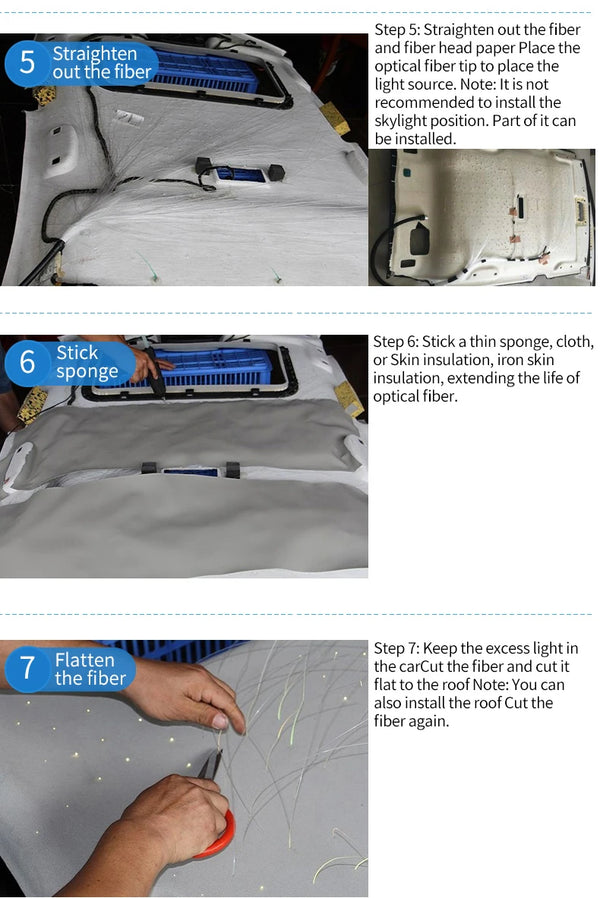 5 Straighten out the fiber

Step 5: Straighten out the fiber and fiber head paper Place the optical fiber tip to place the light source. Note: It is not recommended to install the skylight position. Part of it can be installed.

6 Stick sponge

Step 6: Stick a thin sponge, cloth, or Skin insulation, iron skin insulation, extending the life of optical fiber.

7 Flatten the fiber

Step 7: Keep the excess light in the carCut the fiber and cut it flat to the roof Note: You can also install the roof Cut the fiber again.