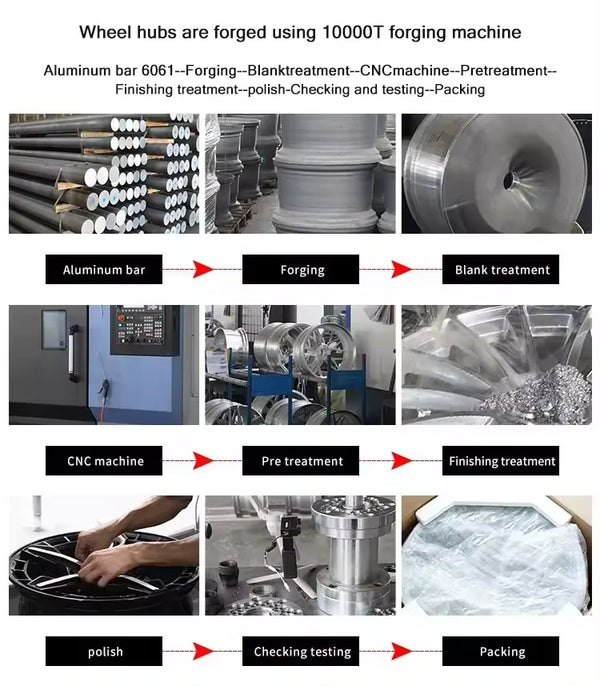 Wheel hubs are forged using 10000T forging machine

Aluminum bar 6061--Forging--Blanktreatment--CNCmachine--Pretreatment--Finishing treatment--polish-Checking and testing--Packing

Aluminum bar

Forging

Blank treatment

CNC machine

Pre treatment

Finishing treatment

polish

Checking testing

Packing