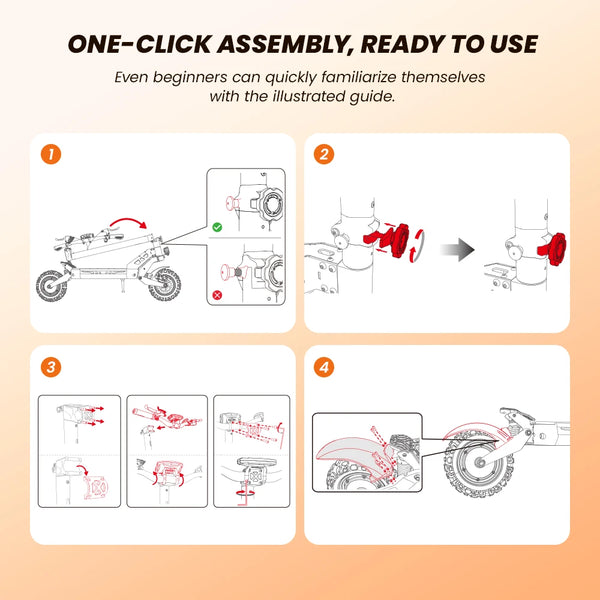 ONE-CLICK ASSEMBLY, READY TO USE

Even beginners can quickly familiarize themselves with the illustrated guide.

1

2

3

4